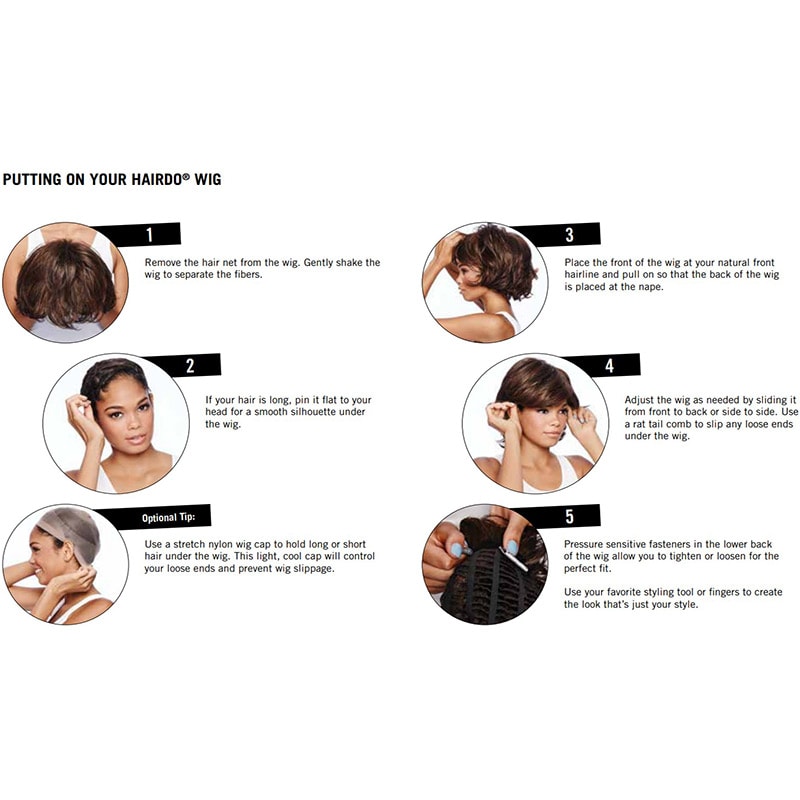 PUTTING ON YOUR HAIRDO® WIG

1

Remove the hair net from the wig. Gently shake the wig to separate the fibers.

2

If your hair is long, pin it flat to your head for a smooth silhouette under the wig.

Optional Tip:

Use a stretch nylon wig cap to hold long or short hair under the wig. This light, cool cap will control your loose ends and prevent wig slippage.

3

Place the front of the wig at your natural front hairline and pull on so that the back of the wig is placed at the nape.

4

Adjust the wig as needed by sliding it from front to back or side to side. Use a rat tail comb to slip any loose ends under the wig.

5

Pressure sensitive fasteners in the lower back of the wig allow you to tighten or loosen for the perfect fit.

Use your favorite styling tool or fingers to create the look that's just your style.