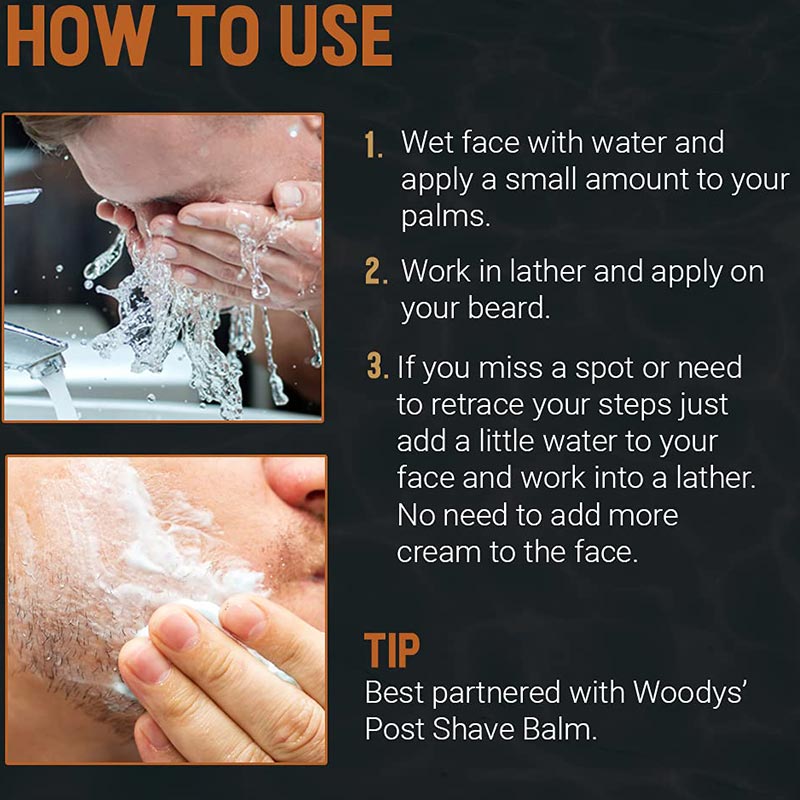 HOW TO USE

1. Wet face with water and apply a small amount to your palms.

2. Work in lather and apply on your beard.

3. If you miss a spot or need to retrace your steps just add a little water to your face and work into a lather. No need to add more cream to the face.

TIP
Best partnered with Woodys' Post Shave Balm.