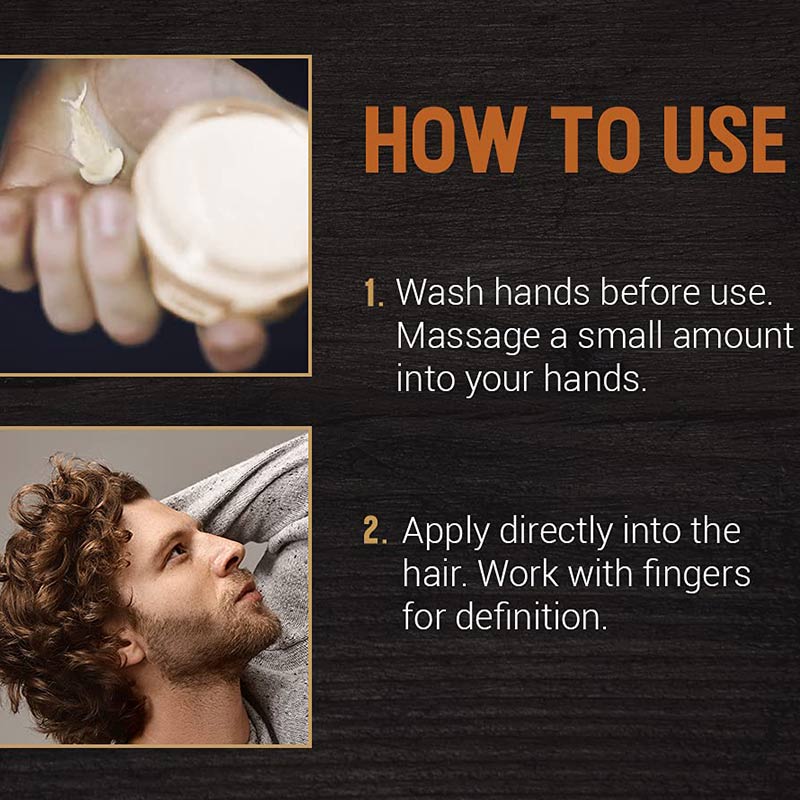 HOW TO USE

1. Wash hands before use. Massage a small amount into your hands.

2. Apply directly into the hair. Work with fingers for definition.