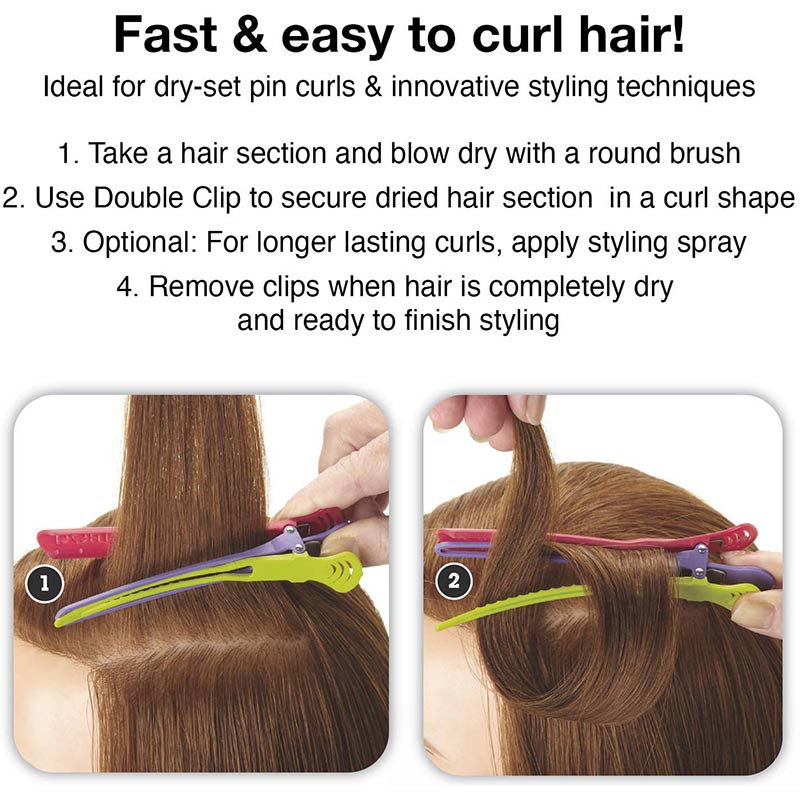 Fast & easy to curl hair!

Ideal for dry-set pin curls & innovative styling techniques

1. Take a hair section and blow dry with a round brush
2. Use Double Clip to secure dried hair section in a curl shape
3. Optional: For longer lasting curls, apply styling spray
4. Remove clips when hair is completely dry and ready to finish styling

1

2